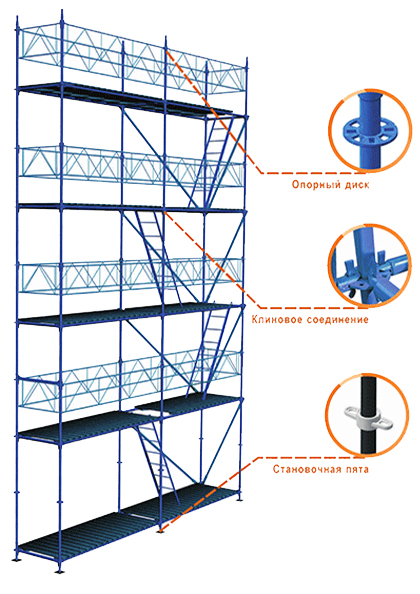 Опорный диск

Клиновое соединение

Становочная пята